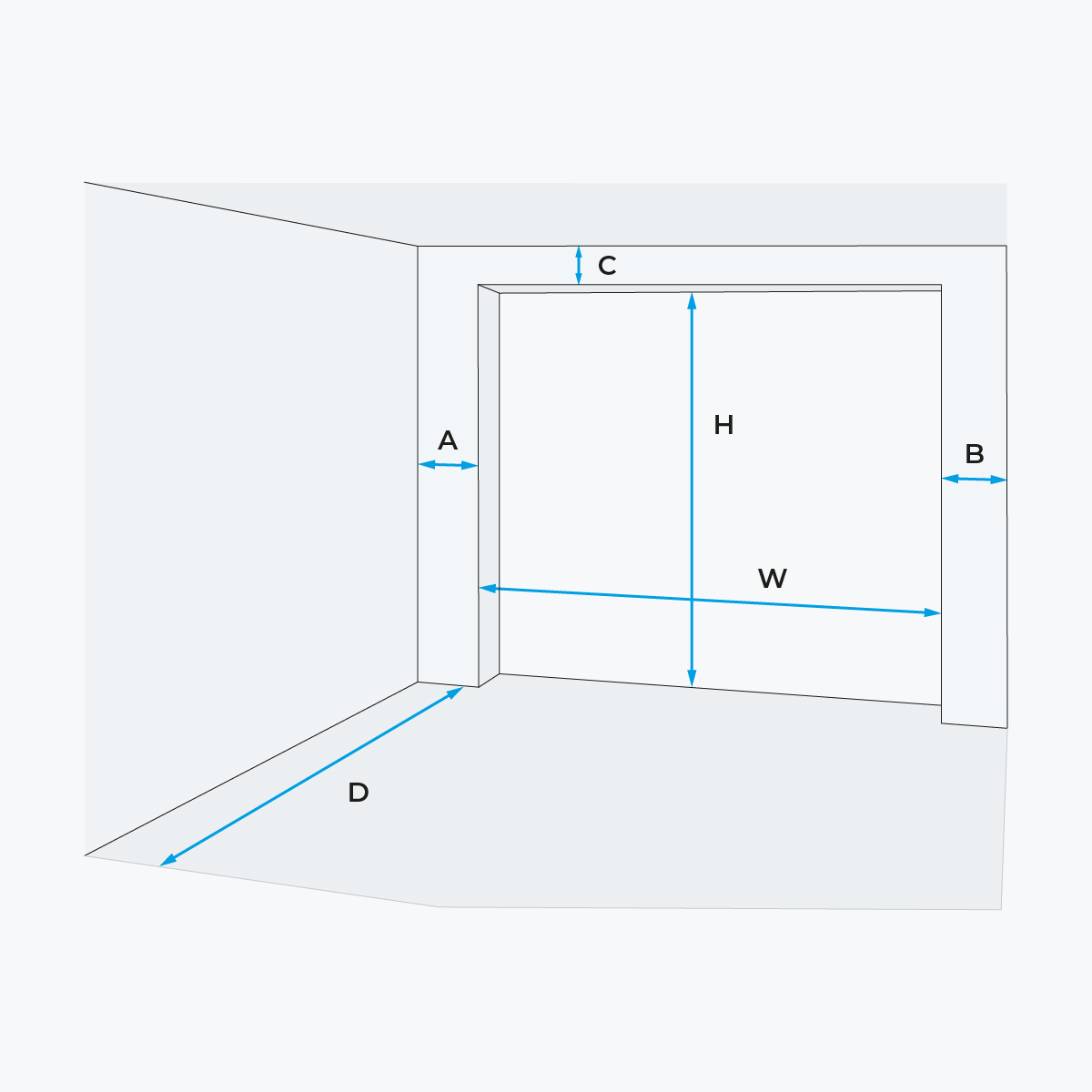 C

H

A

B

W

D